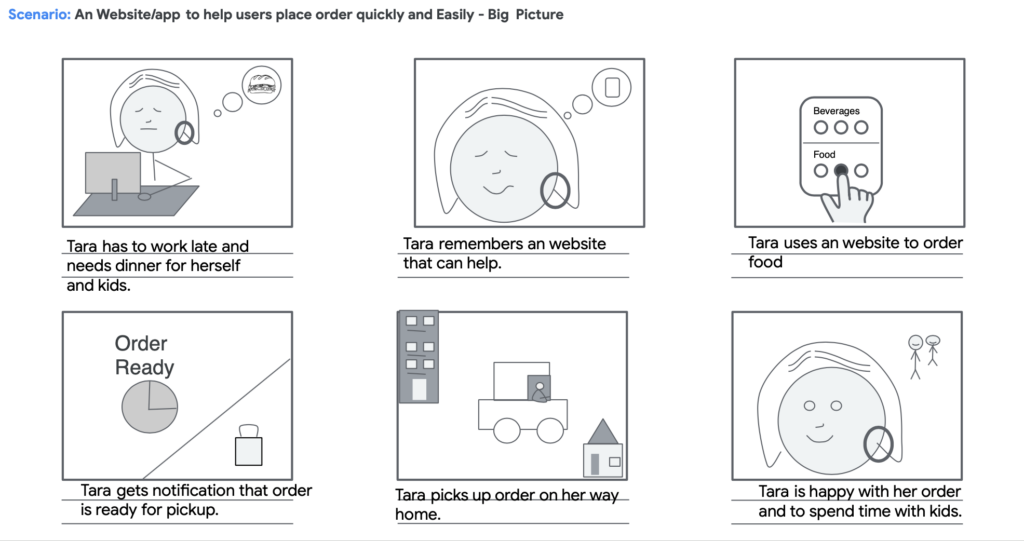 Scenario: An Website/app to help users place order quickly and Easily - Big Picture

Tara has to work late and needs dinner for herself and kids.

Tara remembers an website that can help.

Beverages

Food

Tara uses an website to order food

Order Ready

Tara gets notification that order is ready for pickup.

Tara picks up order on her way home.

Tara is happy with her order and to spend time with kids.